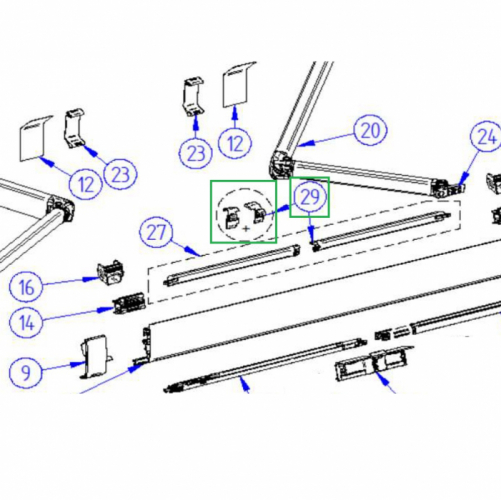 23
12
20
24
12
23
29
27
16
14
9