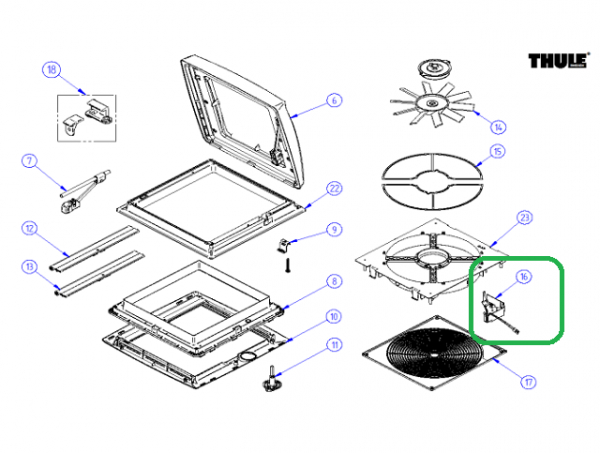 THULE

18
6
14
7
15
22
12
9
23
13
16
8
10
11
17