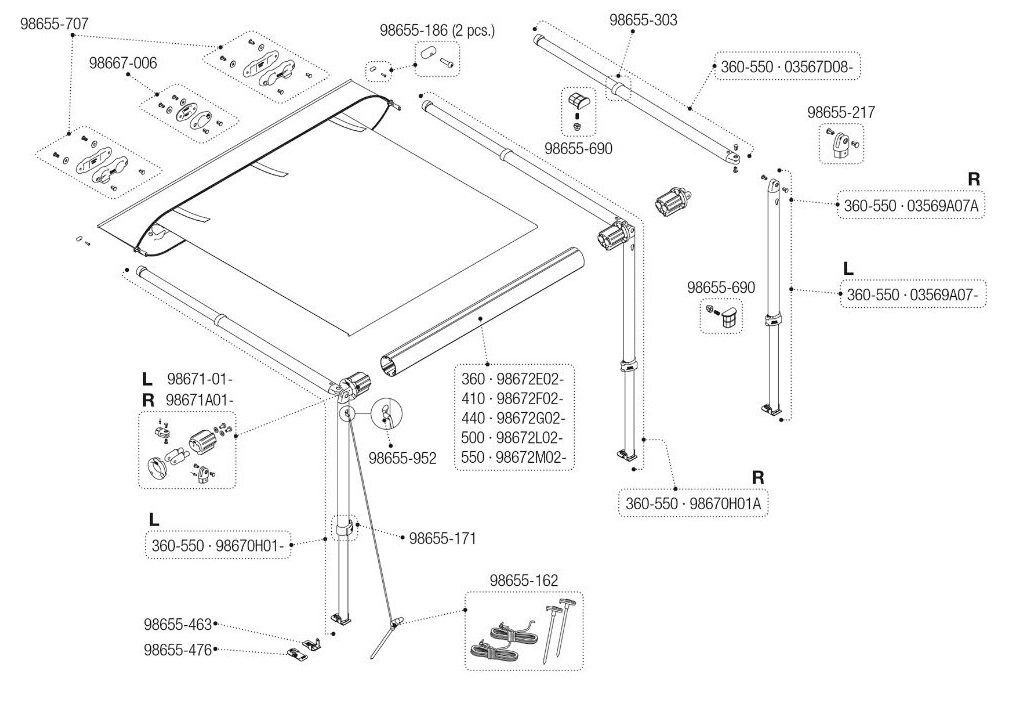 98655-707

98667-006

98655-186 (2 pcs.)

98655-303

360-550 · 03567D08-

98655-690

98655-217

R

360-550 · 03569A07A

L

360-550 · 03569A07-

98655-690

L 98671-01-
R 98671A01-

98655-952

360 · 98672E02-
410 · 98672F02-
440 · 98672G02-
500 · 98672L02-
550 · 98672M02-

R

360-550 · 98670H01A

L

360-550 · 98670H01-

98655-171

98655-162

98655-463

98655-476