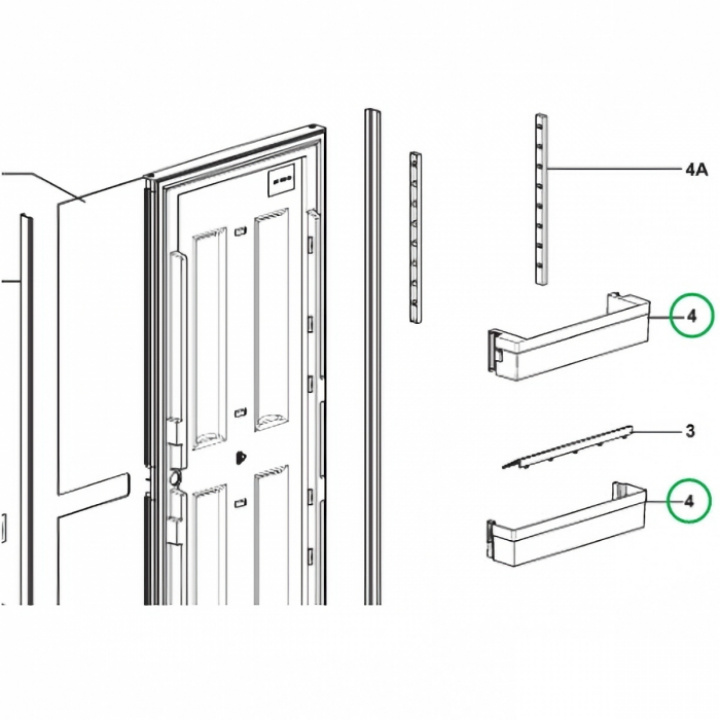 4A

4

3

4