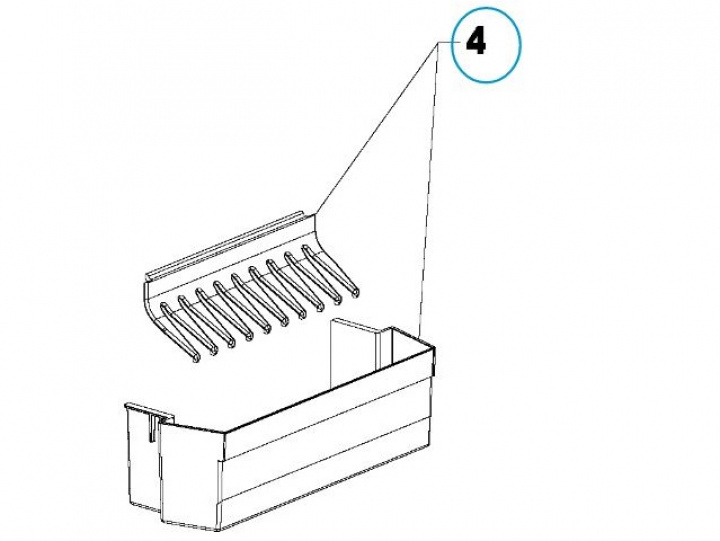 4