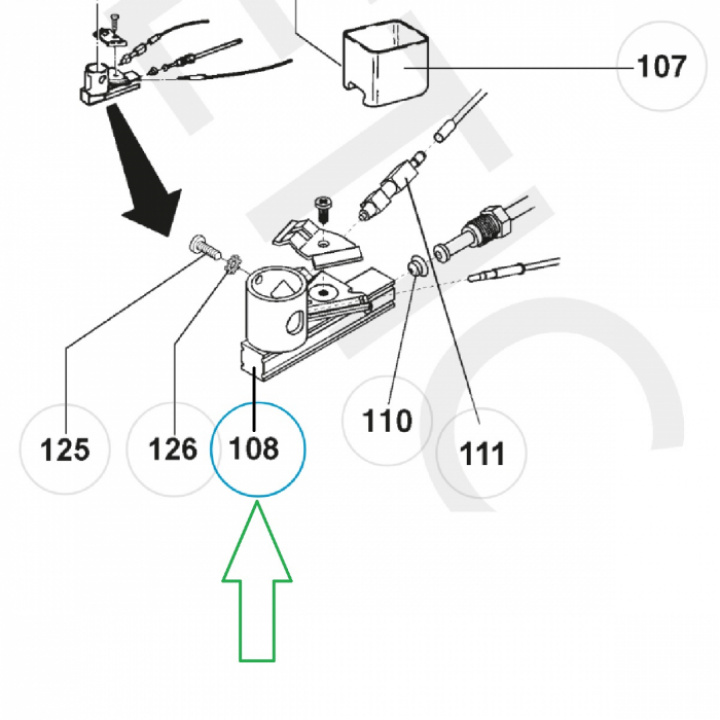 107

125

126

108

110

111