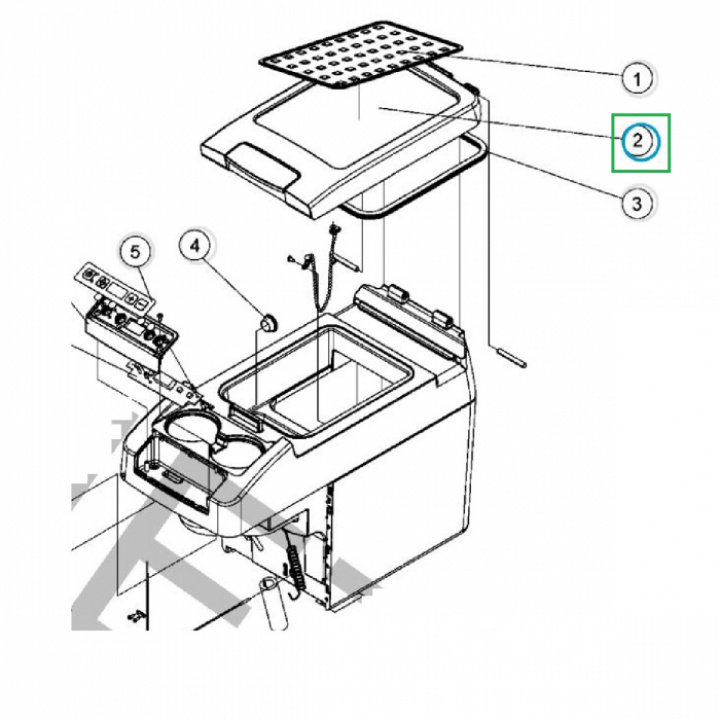 1
2
3
5
4