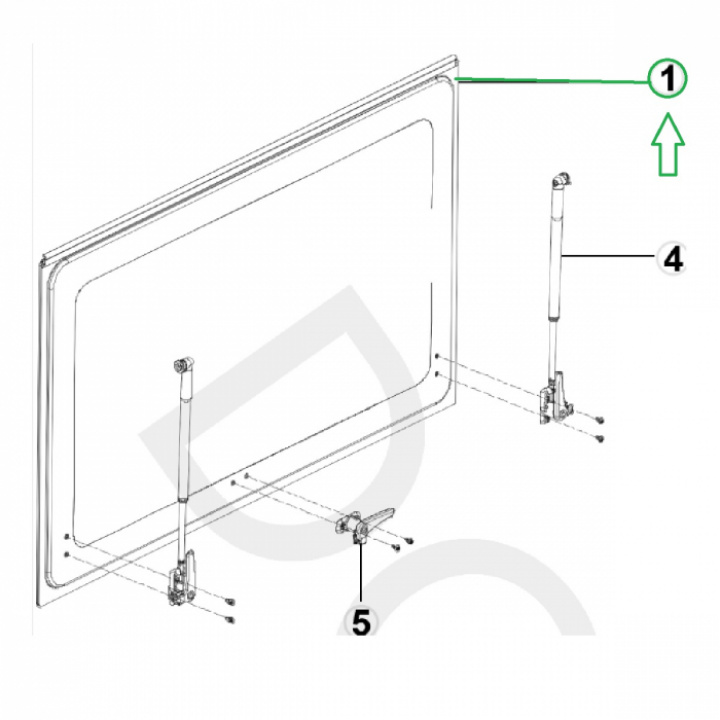 1
4
5