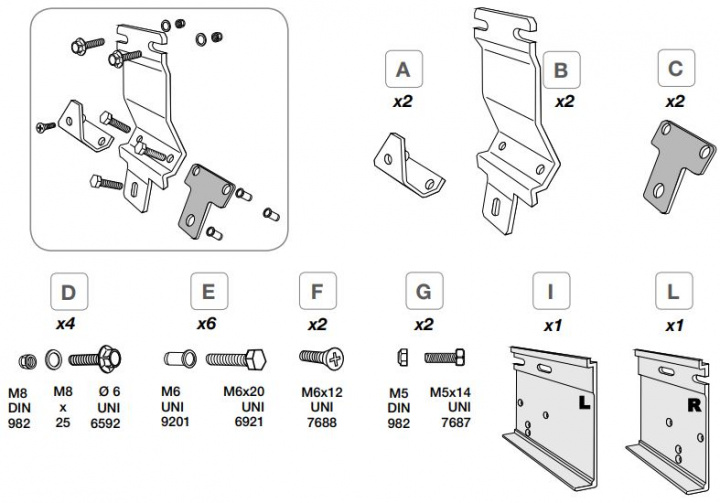 A
x2

B
x2

C
x2

D
x4

M8
DIN
982

M8
x
25

Ø 6
UNI
6592

E
x6

M6
UNI
9201

M6x20
UNI
6921

F
x2

M6x12
UNI
7688

G
x2

M5
DIN
982

M5x14
UNI
7687

I
x1

L

L
x1

R