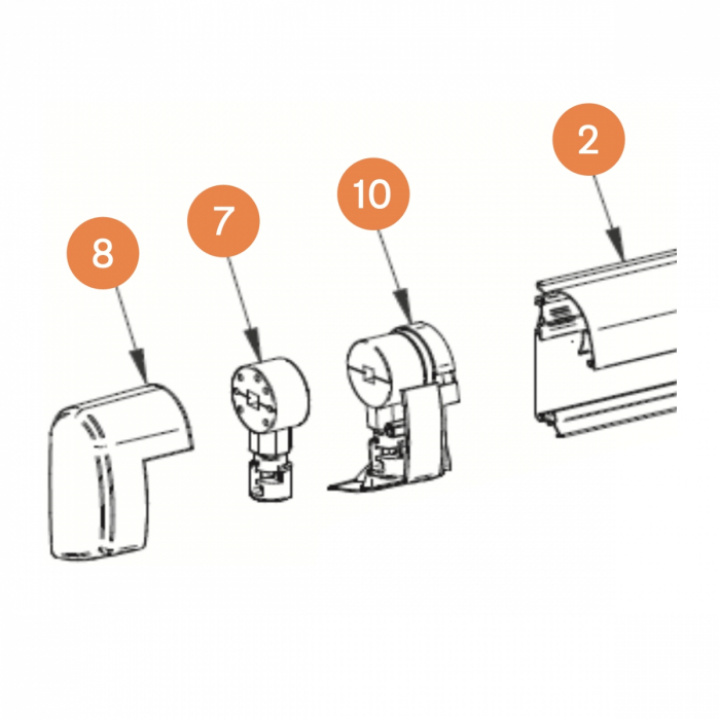 8
7
10
2