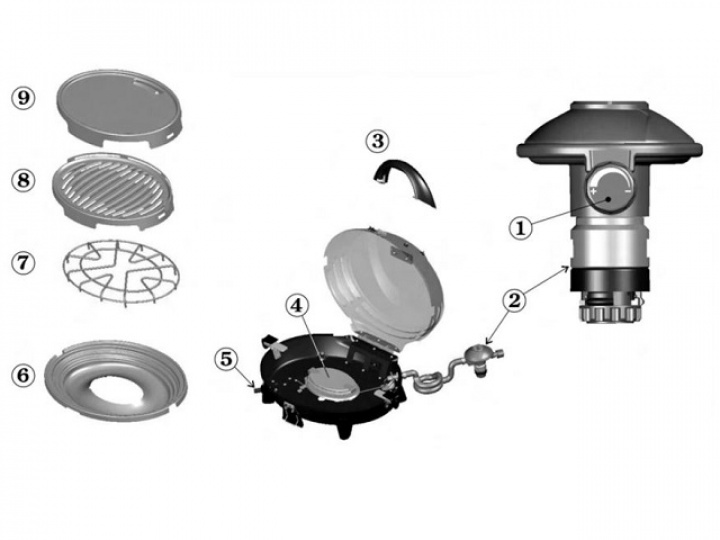 9
8
7
6
3
4
5
1
2
+
−